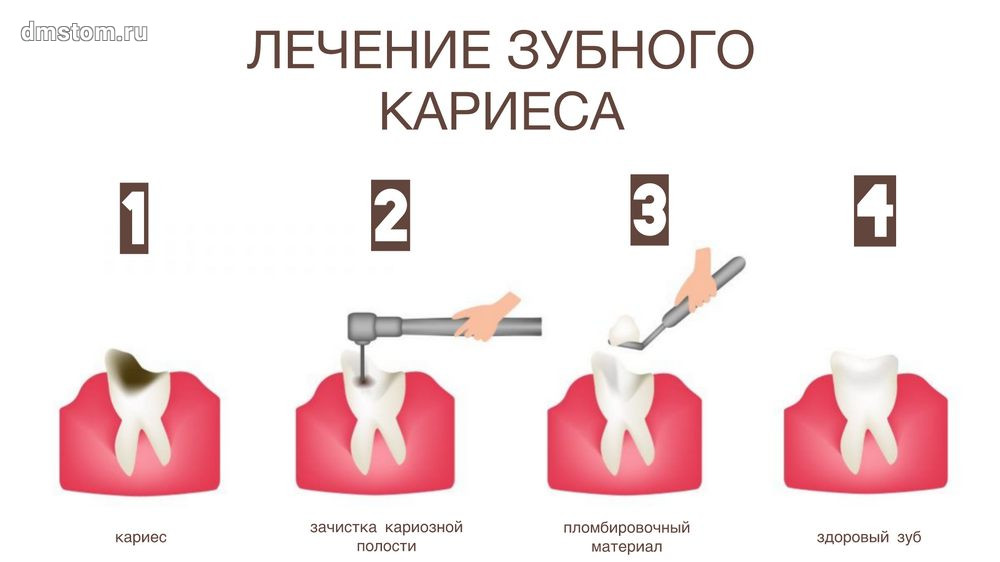 dmstom.ru

ЛЕЧЕНИЕ ЗУБНОГО КАРИЕСА

1

2

3

4

кариес

зачистка кариозной полости

пломбировочный материал

здоровый зуб